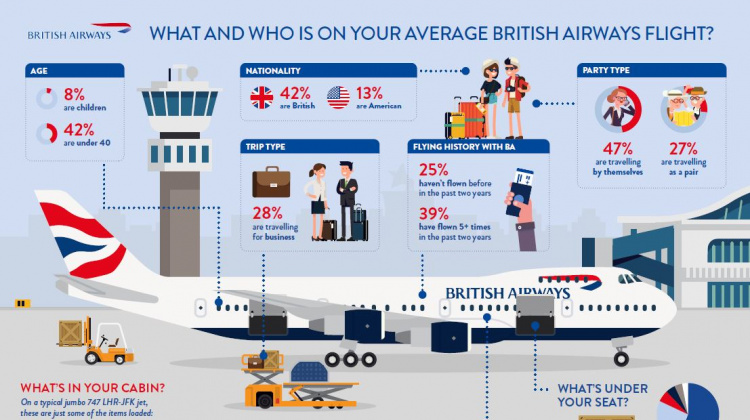 BRITISH AIRWAYS

WHAT AND WHO IS ON YOUR AVERAGE BRITISH AIRWAYS FLIGHT?

AGE

8%
are children

42%
are under 40

NATIONALITY

42%
are British

13%
are American

PARTY TYPE

47%
are travelling by themselves

27%
are travelling as a pair

TRIP TYPE

28%
are travelling for business

FLYING HISTORY WITH BA

25%
haven't flown before in the past two years

39%
have flown 5+ times in the past two years

BRITISH AIRWAYS

WHAT'S IN YOUR CABIN?
On a typical jumbo 747 LHR-JFK jet, these are just some of the items loaded:

WHAT'S UNDER YOUR SEAT?